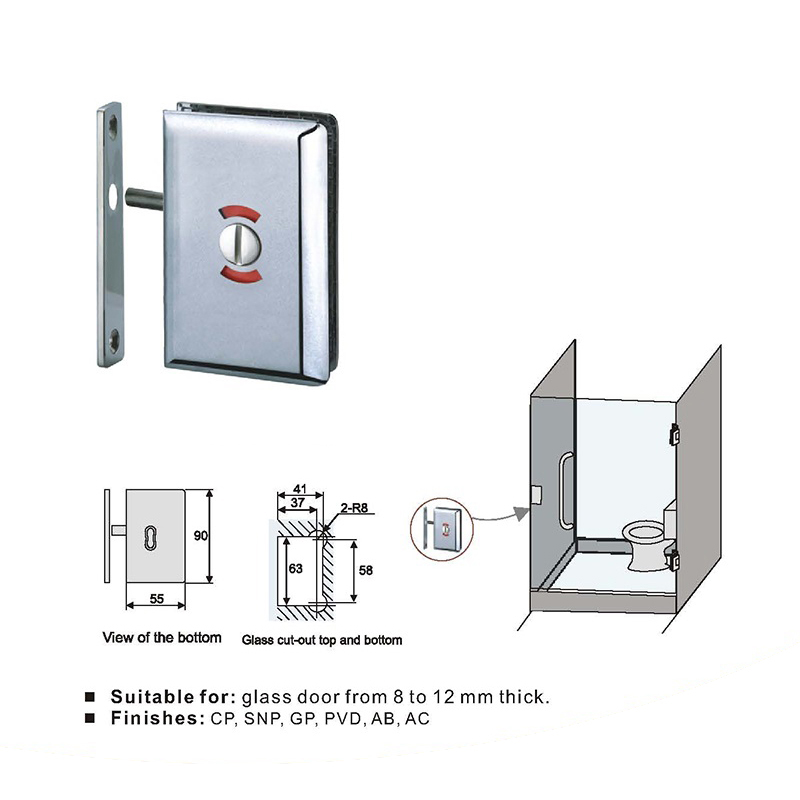 90

55

View of the bottom

41

37

2-R8

63

58

Glass cut-out top and bottom

■ Suitable for: glass door from 8 to 12 mm thick.
■ Finishes: CP, SNP, GP, PVD, AB, AC