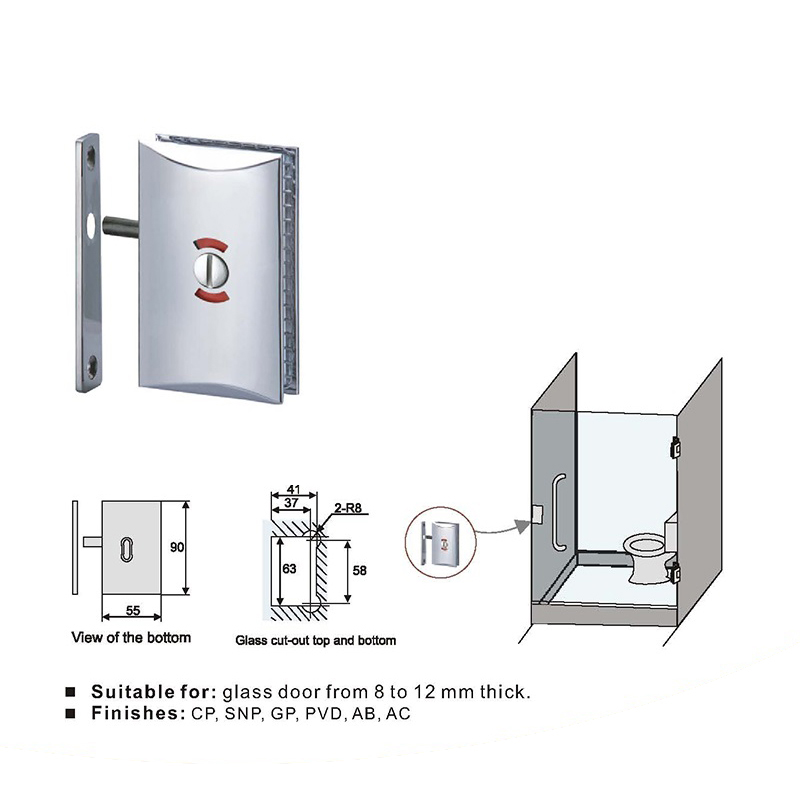 90

55

View of the bottom

41

37

2-R8

63

58

Glass cut-out top and bottom

■ Suitable for: glass door from 8 to 12 mm thick.
■ Finishes: CP, SNP, GP, PVD, AB, AC